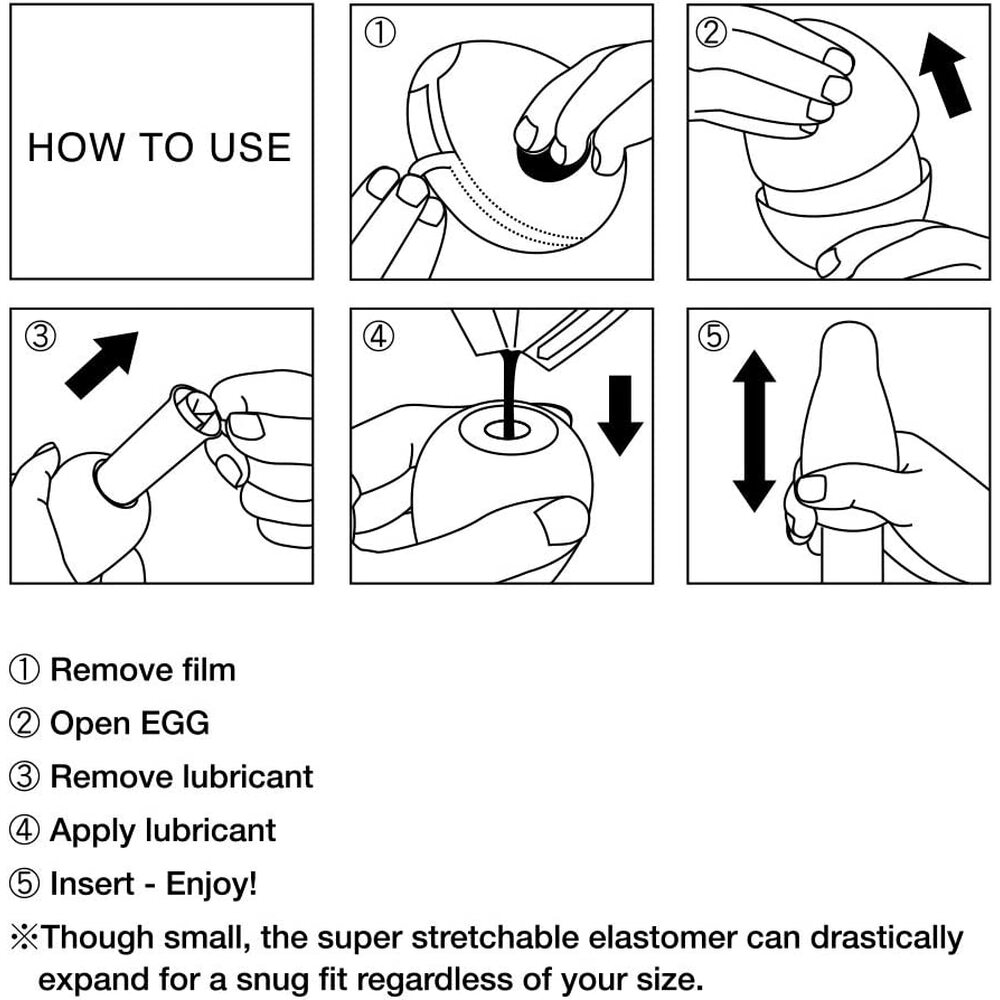 HOW TO USE

①

②

③

④

⑤

① Remove film

② Open EGG

③ Remove lubricant

④ Apply lubricant

⑤ Insert - Enjoy!

※Though small, the super stretchable elastomer can drastically expand for a snug fit regardless of your size.